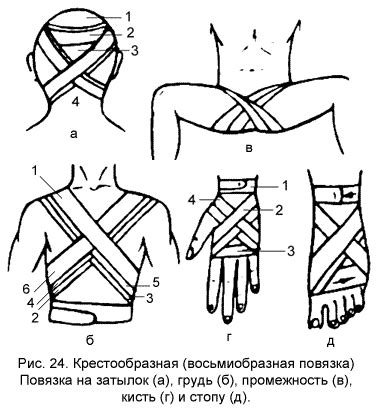 1
2
3
4
а

в

1
6
4
2
5
3
б

1
4
2
3
г

д

Рис. 24. Крестообразная (восьмиобразная повязка) Повязка на затылок (а), грудь (б), промежность (в), кисть (г) и стопу (д).