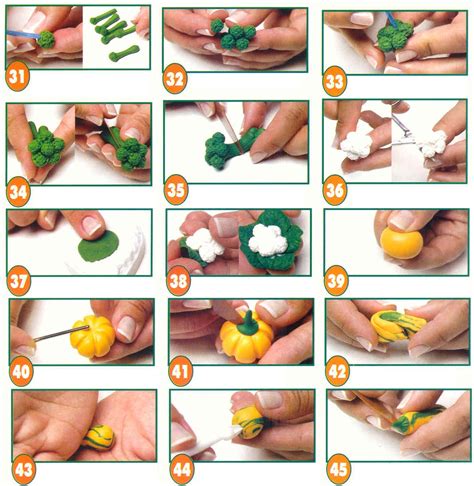 31
32
33
34
35
36
37
38
39
40
41
42
43
44
45