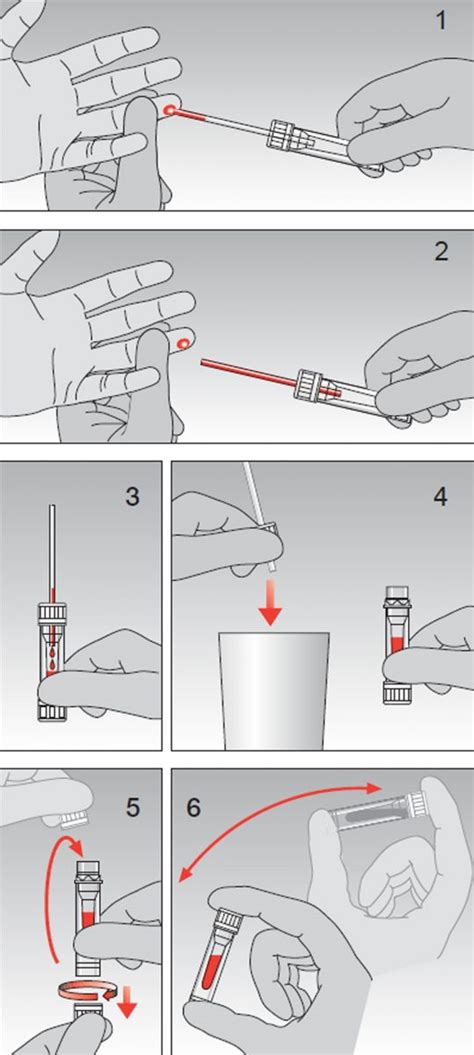 1

2

3

4

5

6