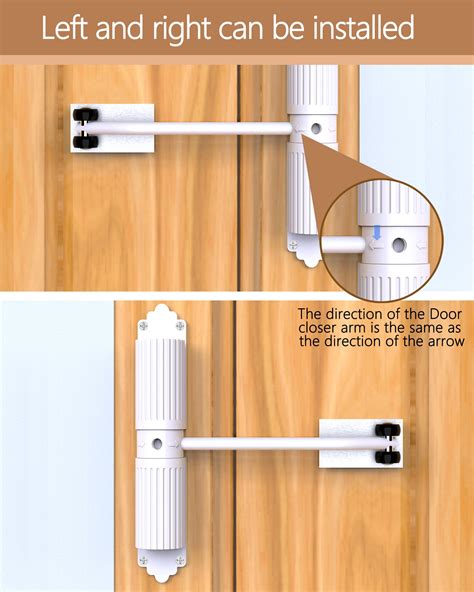 Left and right can be installed

The direction of the Door closer arm is the same as the direction of the arrow