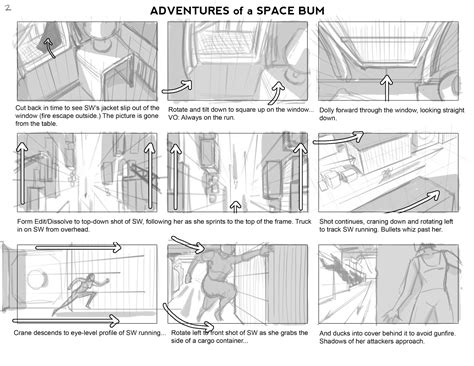 2

ADVENTURES of a SPACE BUM

Cut back in time to see SW's jacket slip out of the window (fire escape outside.) The picture is gone from the table.

Rotate and tilt down to square up on the window... VO: Always on the run.

Dolly forward through the window, looking straight down.

Form Edit/Dissolve to top-down shot of SW, following her as she sprints to the top of the frame. Truck in on SW from overhead.

Shot continues, craning down and rotating left to track SW running. Bullets whiz past her.

Crane descends to eye-level profile of SW running...

Rotate left to front shot of SW as she grabs the side of a cargo container...

And ducks into cover behind it to avoid gunfire. Shadows of her attackers approach.