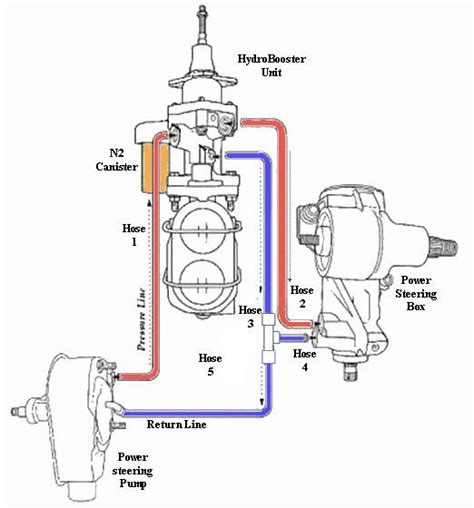 HydroBooster Unit

N2 Canister

Hose 1

Pressure Line

Hose 2

Power Steering Box

Hose 3

Hose 4

Hose 5

Return Line

Power steering Pump