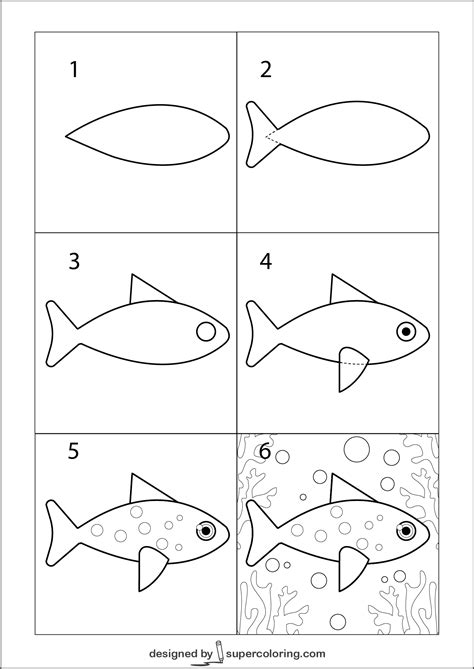 1

2

3

4

5

6

designed by supercoloring.com