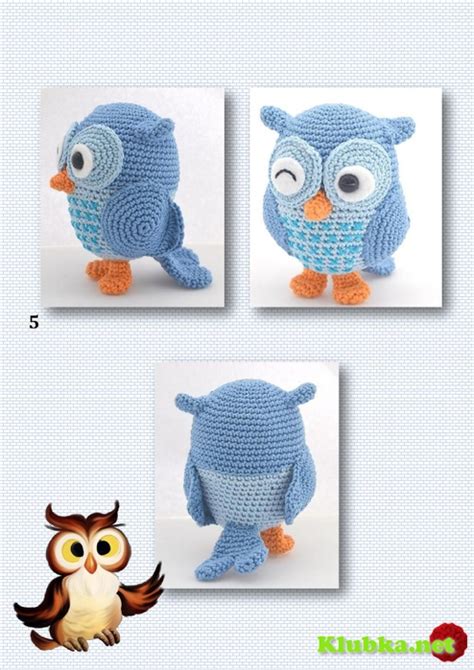 5

Klubka.net