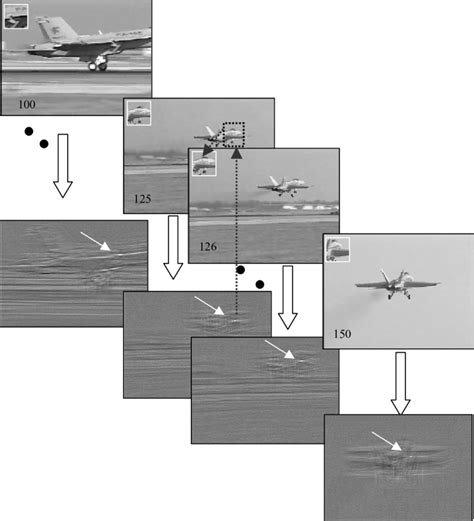 100

125

126

150