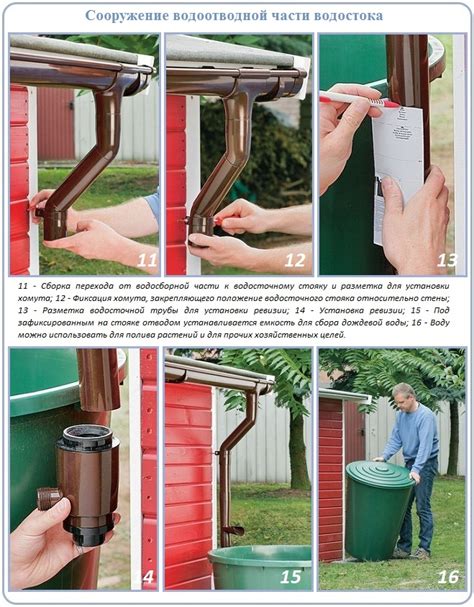 Сооружение водоотводной части водостока

11

12

13

11 - Сборка перехода от водосборной части к водосточному стояку и разметка для установки хомута; 12 - Фиксация хомута, закрепляющего положение водосточного стояка относительно стены; 13 - Разметка водосточной трубы для установки ревизии; 14 - Установка ревизии; 15 - Под зафиксированным на стояке отводом устанавливается емкость для сбора дождевой воды; 16 - Воду можно использовать для полива растений и для прочих хозяйственных целей.

14

15

16