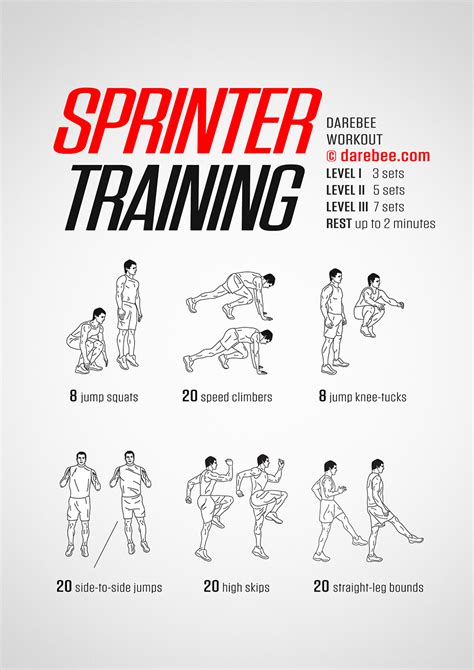 SPRINTER TRAINING

DAREBEE WORKOUT
© darebee.com
LEVEL I 3 sets
LEVEL II 5 sets
LEVEL III 7 sets
REST up to 2 minutes

8 jump squats

20 speed climbers

8 jump knee-tucks

20 side-to-side jumps

20 high skips

20 straight-leg bounds