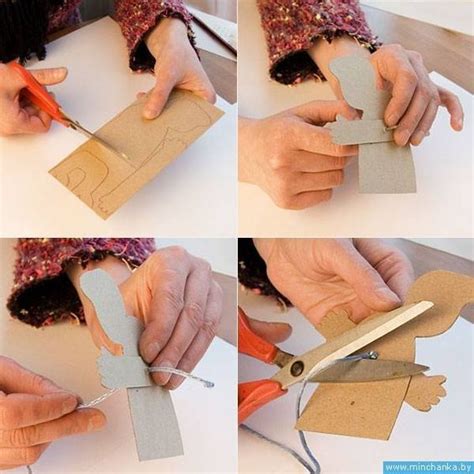 www.minchanka.by