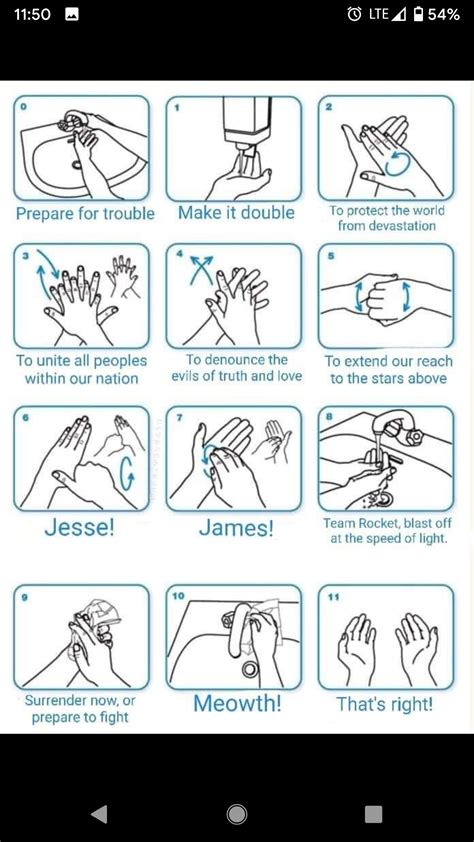 11:50 LTE 54%

0
Prepare for trouble

1
Make it double

2
To protect the world from devastation

3
To unite all peoples within our nation

4
To denounce the evils of truth and love

5
To extend our reach to the stars above

6
Jesse!

7
James!

8
Team Rocket, blast off at the speed of light.

9
Surrender now, or prepare to fight

10
Meowth!

11
That's right!