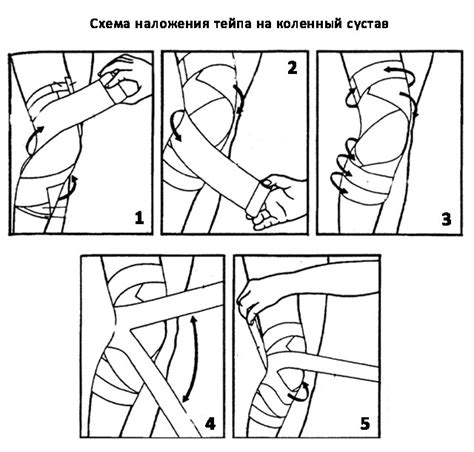 Схема наложения тейпа на коленный сустав

1

2

3

4

5