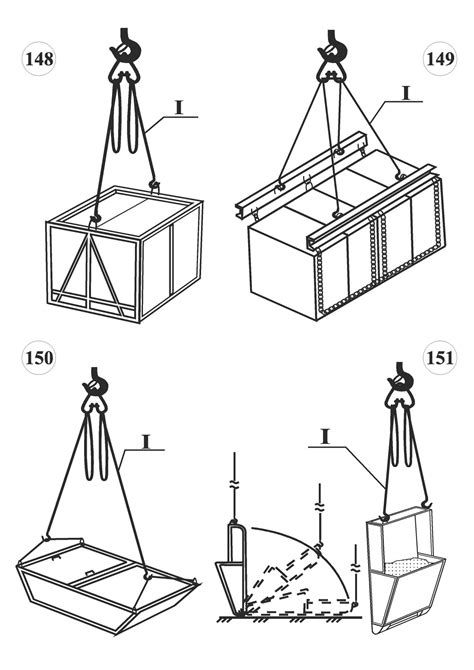 148

I

149

I

150

I

151

I