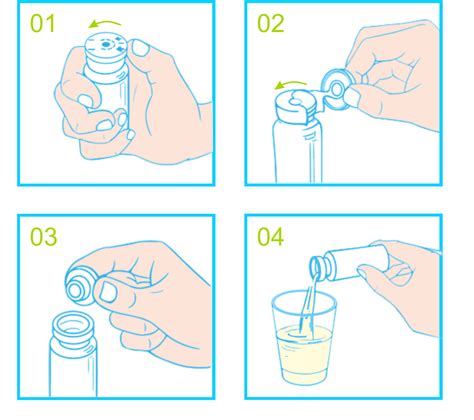 01

02

03

04