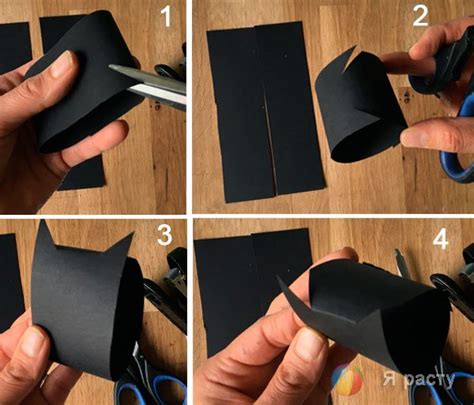 1
2
3
4
Я расту