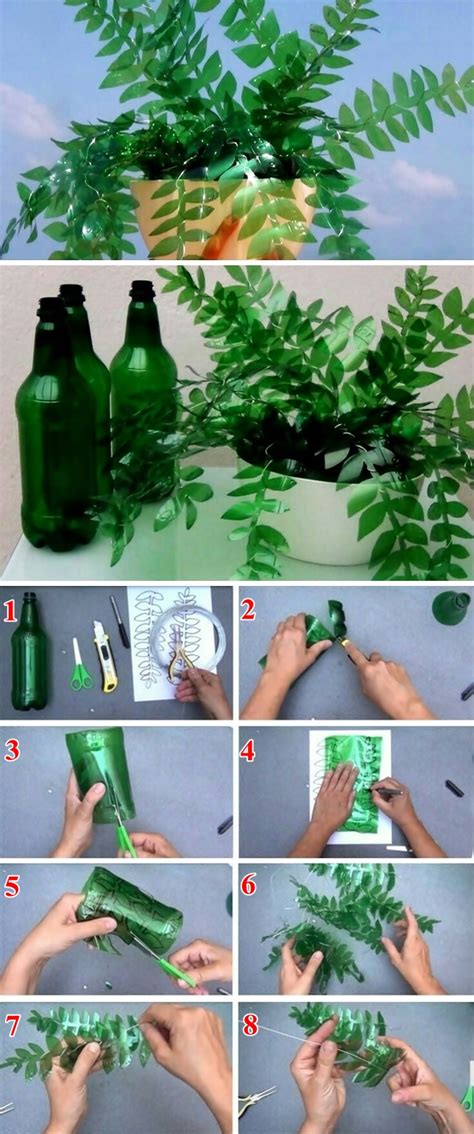 1
2
3
4
5
6
7
8